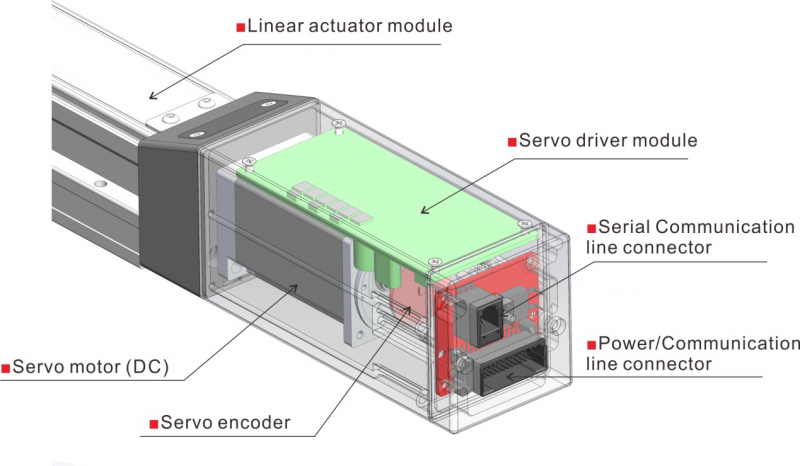 ■Linear actuator module

■Servo driver module

■Serial Communication line connector

■Power/Communication line connector

■Servo motor (DC)

■Servo encoder